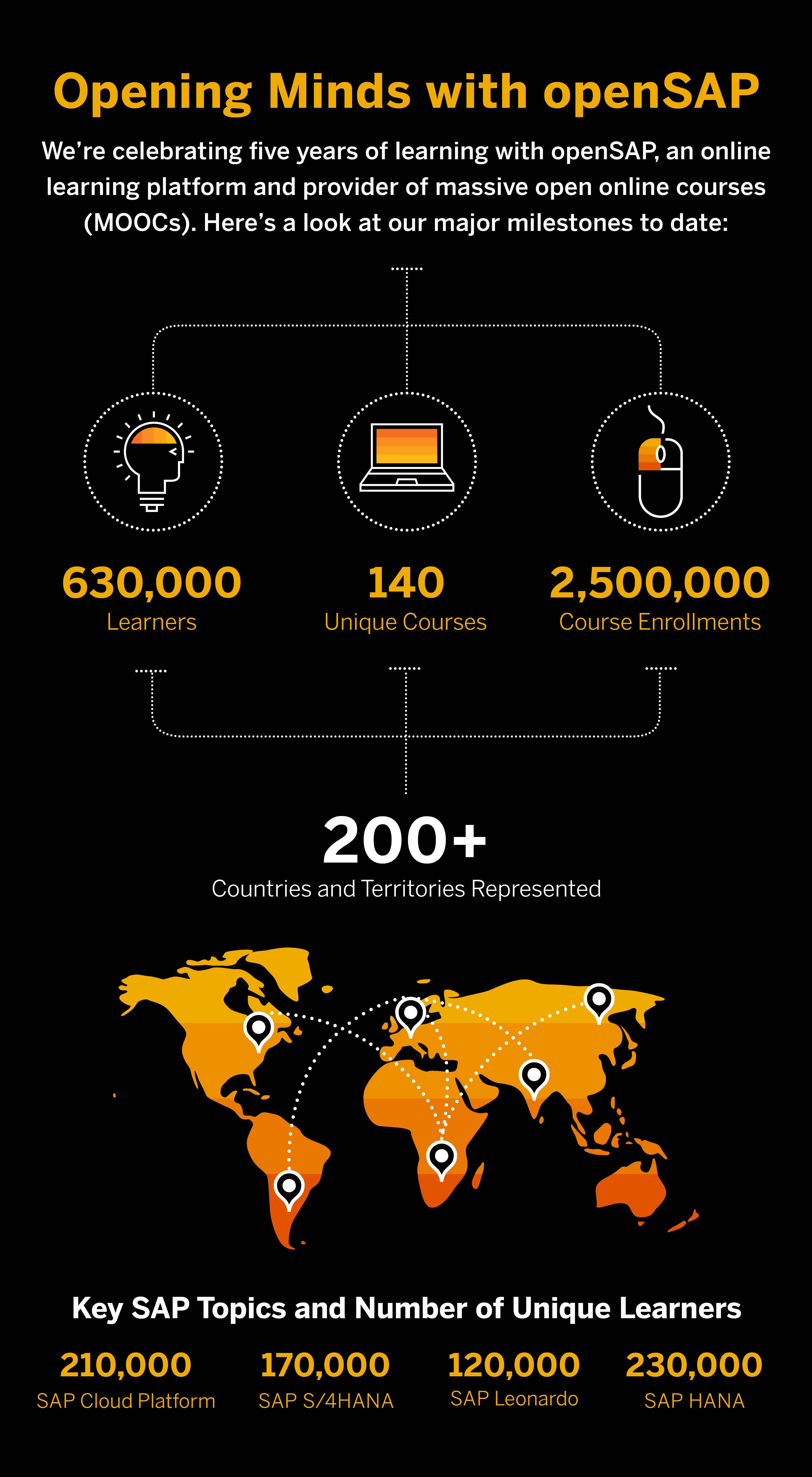 Opening Minds with openSAP

We're celebrating five years of learning with openSAP, an online learning platform and provider of massive open online courses (MOOCs). Here's a look at our major milestones to date:

630,000
Learners

140
Unique Courses

2,500,000
Course Enrollments

200+
Countries and Territories Represented

Key SAP Topics and Number of Unique Learners

210,000
SAP Cloud Platform

170,000
SAP S/4HANA

120,000
SAP Leonardo

230,000
SAP HANA