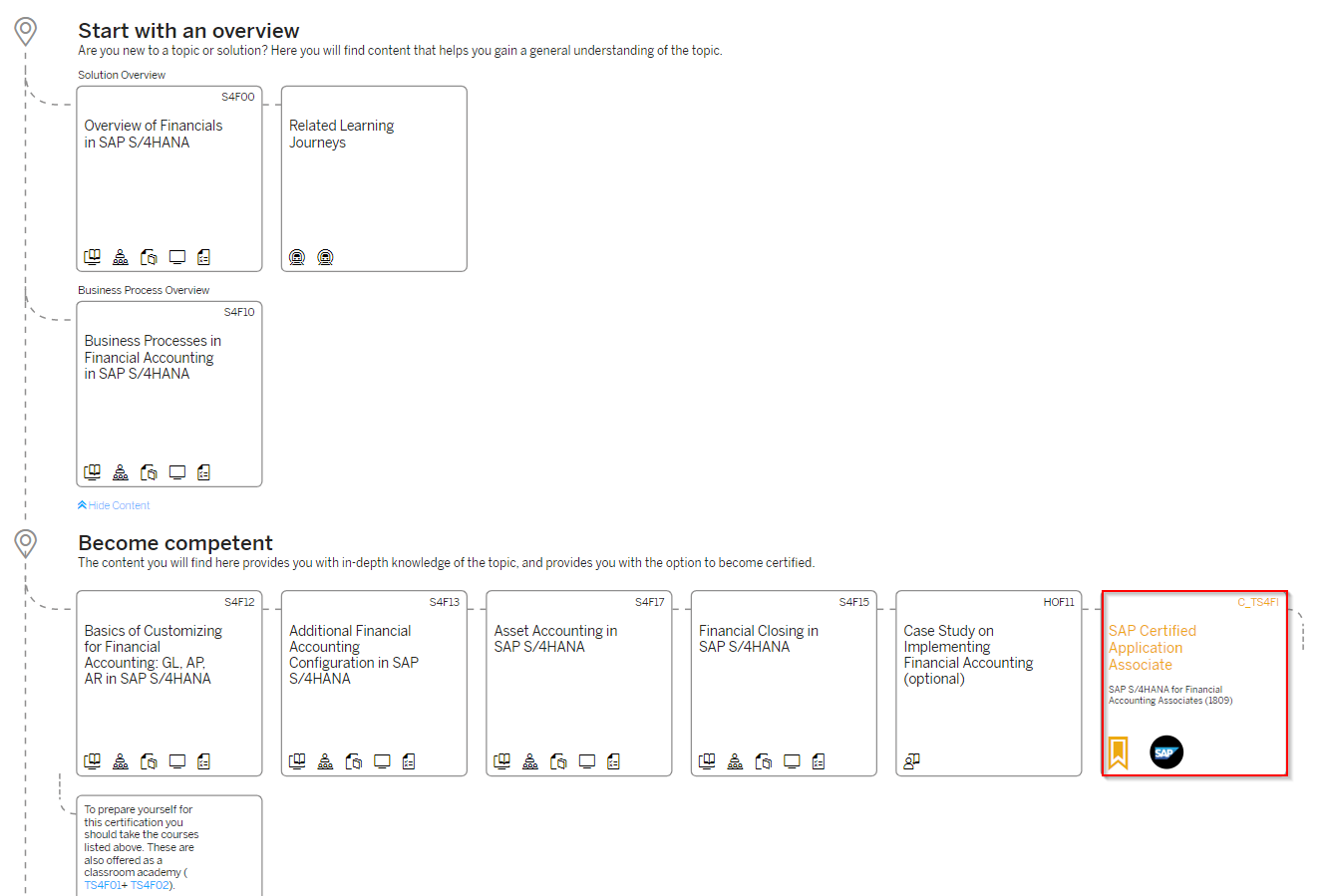 Start with an overview
Are you new to a topic or solution? Here you will find content that helps you gain a general understanding of the topic.

Solution Overview

S4F00
Overview of Financials in SAP S/4HANA

Related Learning Journeys

Business Process Overview

S4F10
Business Processes in Financial Accounting in SAP S/4HANA

Hide Content

Become competent
The content you will find here provides you with in-depth knowledge of the topic, and provides you with the option to become certified.

S4F12
Basics of Customizing for Financial Accounting: GL, AP, AR in SAP S/4HANA

S4F13
Additional Financial Accounting Configuration in SAP S/4HANA

S4F17
Asset Accounting in SAP S/4HANA

S4F15
Financial Closing in SAP S/4HANA

HOF11
Case Study on Implementing Financial Accounting (optional)

C_TS4FI
SAP Certified Application Associate
SAP S/4HANA for Financial Accounting Associates (1809)

SAP

To prepare yourself for this certification you should take the courses listed above. These are also offered as a classroom academy ( TS4F01+ TS4F02).