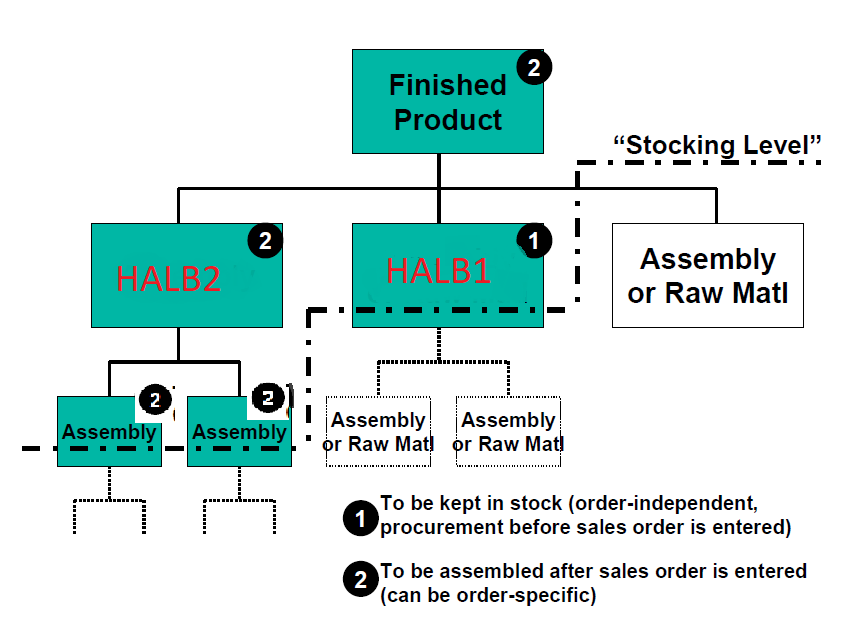 Finished Product 2

"Stocking Level"

HALB2 2

HALB1 1

Assembly or Raw Matl

2 Assembly

2 Assembly

Assembly or Raw Matl

Assembly or Raw Matl

1 To be kept in stock (order-independent, procurement before sales order is entered)

2 To be assembled after sales order is entered (can be order-specific)